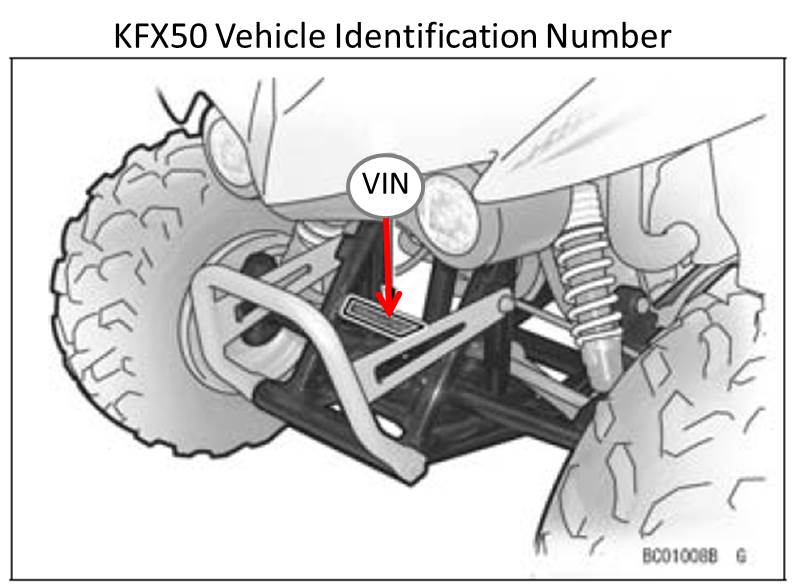 KFX50 Vehicle Identification Number

VIN

BC01008B G